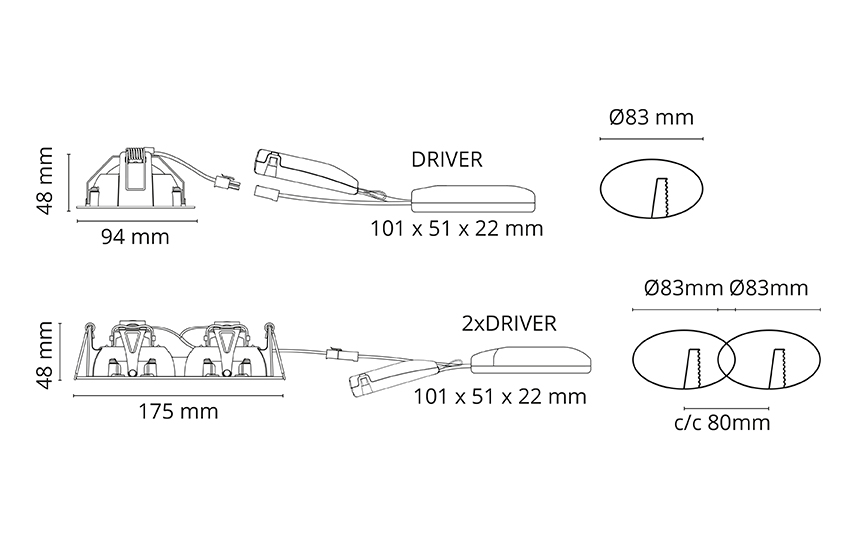 48 mm
94 mm
DRIVER
101 x 51 x 22 mm
Ø83 mm

48 mm
175 mm
2xDRIVER
101 x 51 x 22 mm
Ø83mm Ø83mm
c/c 80mm